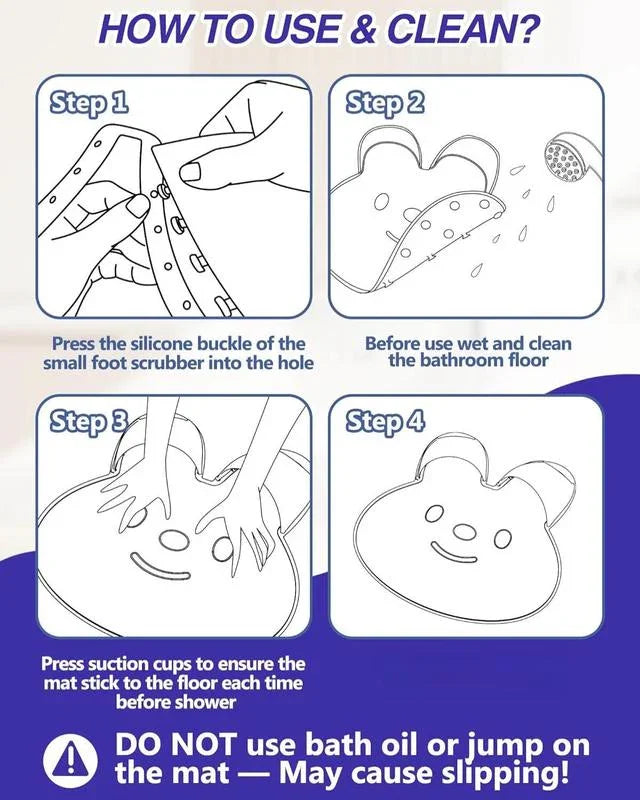 HOW TO USE & CLEAN?

Step 1

Press the silicone buckle of the small foot scrubber into the hole

Step 2

Before use wet and clean the bathroom floor

Step 3

Press suction cups to ensure the mat stick to the floor each time before shower

Step 4

DO NOT use bath oil or jump on the mat — May cause slipping!